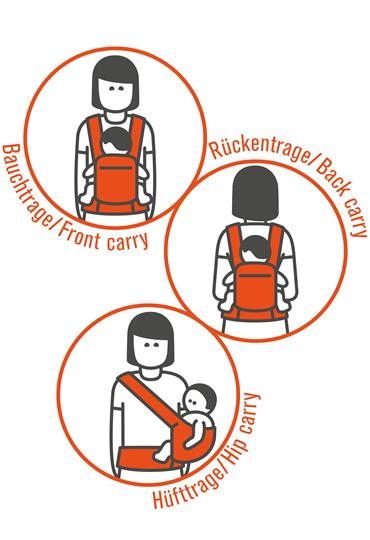 Bauchtrage/Front carry

Rückentrage/Back carry

Hüfttrage/Hip carry